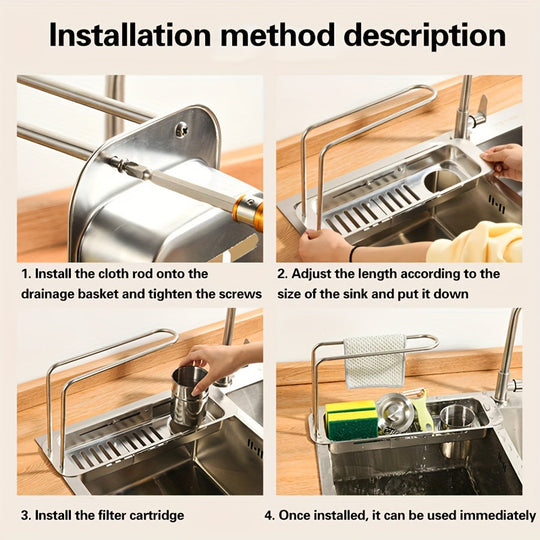 Installation method description

1. Install the cloth rod onto the drainage basket and tighten the screws

2. Adjust the length according to the size of the sink and put it down

3. Install the filter cartridge

4. Once installed, it can be used immediately