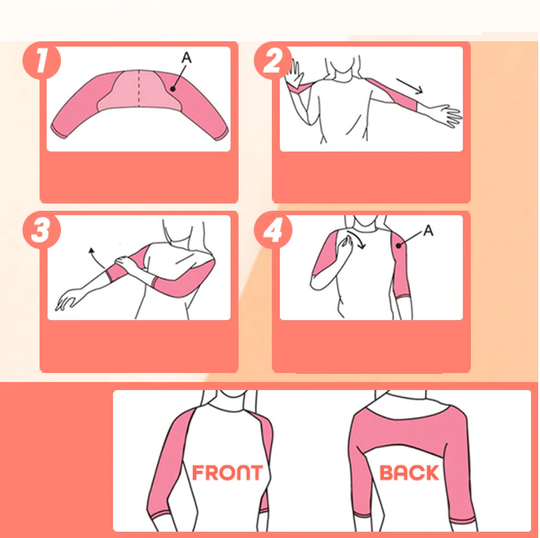 1
A
2
3
4
A
FRONT
BACK