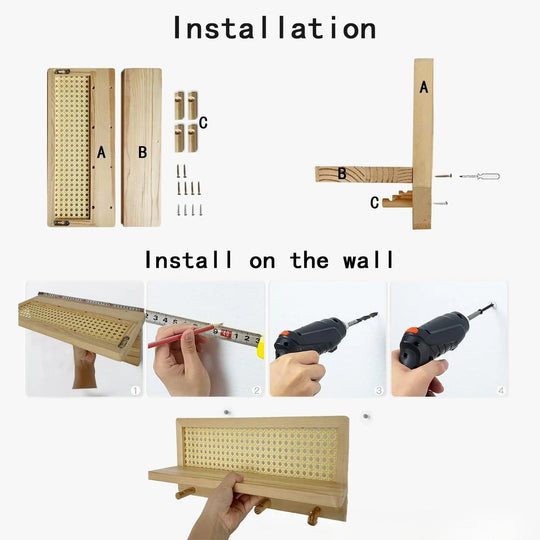 Installation

A

B

C

A

B

C

Install on the wall

1

2

3

4