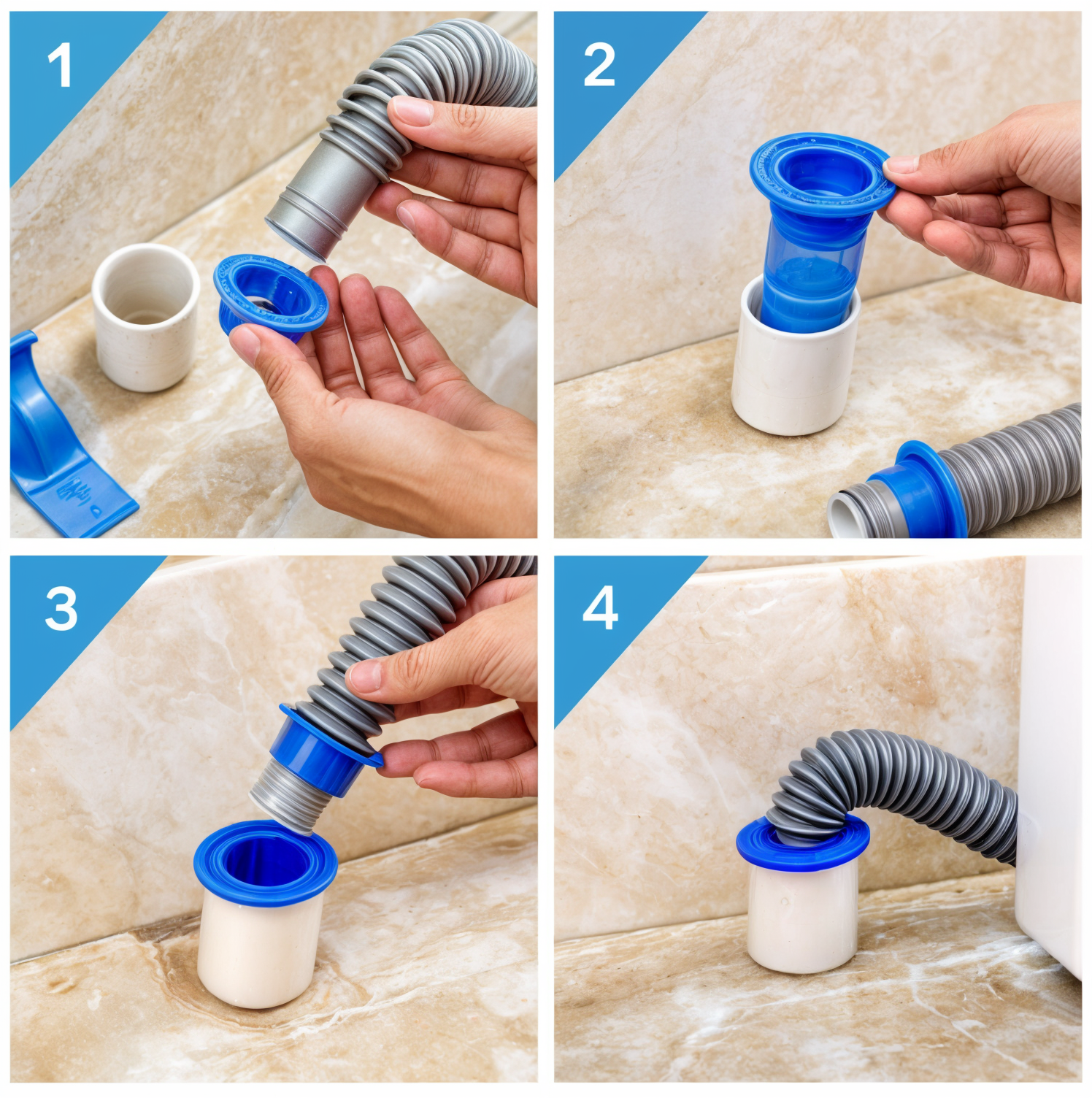 1

2

3

4