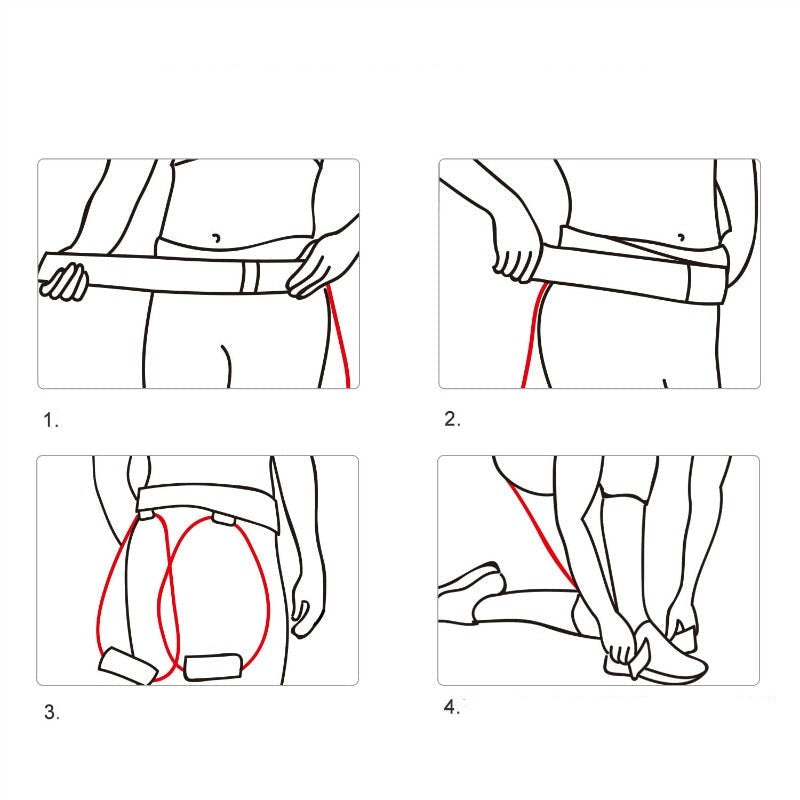 1.

2.

3.

4.