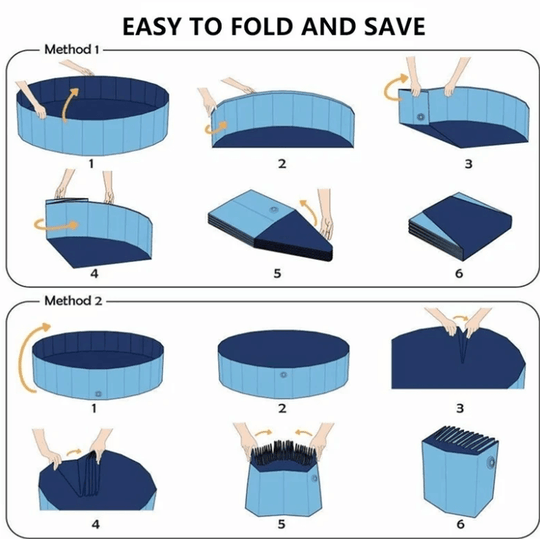 EASY TO FOLD AND SAVE

Method 1

1

2

3

4

5

6

Method 2

1

2

3

4

5

6